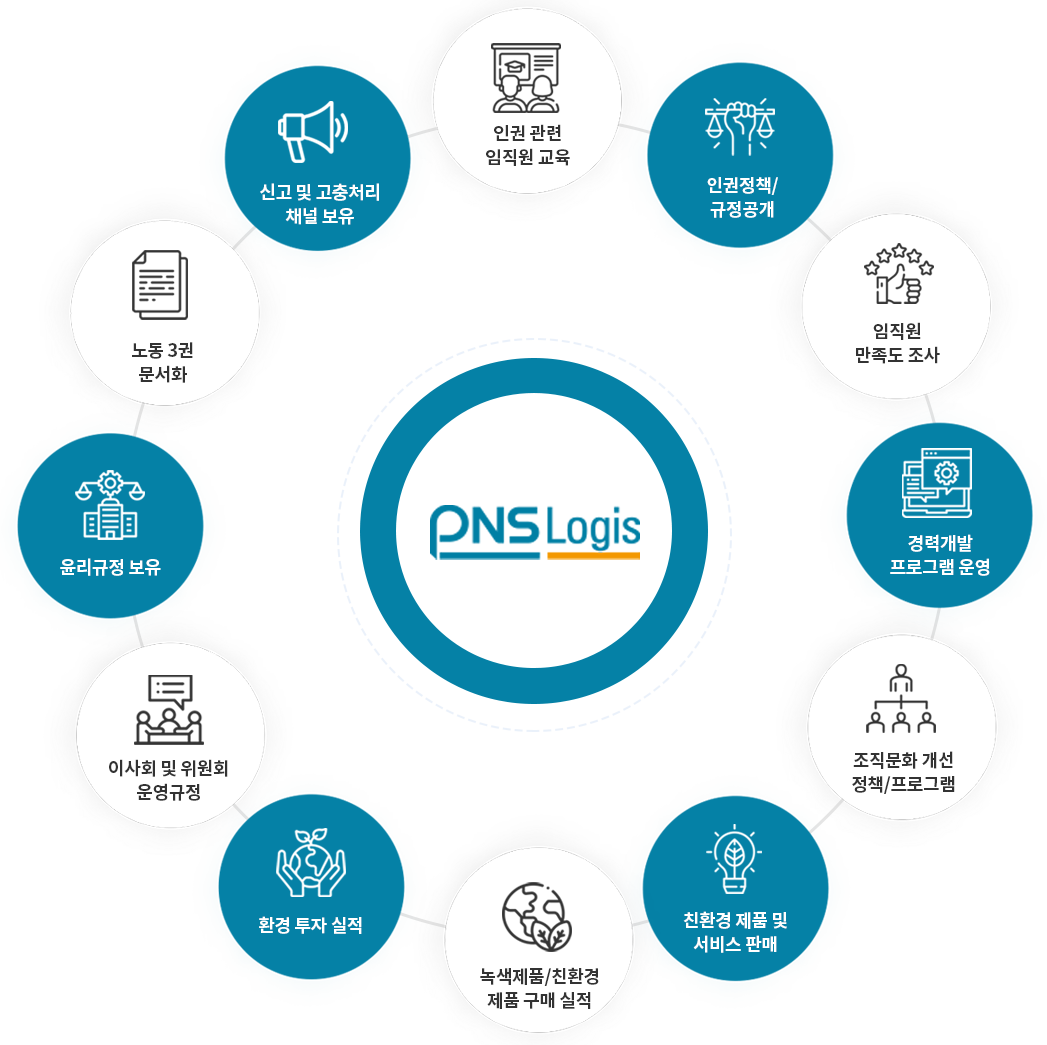 인권 관련
임직원 교육

인권정책/
규정공개

임직원
만족도 조사

경력개발
프로그램 운영

조직문화 개선
정책/프로그램

친환경 제품 및
서비스 판매

녹색제품/친환경
제품 구매 실적

환경 투자 실적

이사회 및 위원회
운영규정

윤리규정 보유

노동 3권
문서화

신고 및 고충처리
채널 보유

PNS Logis